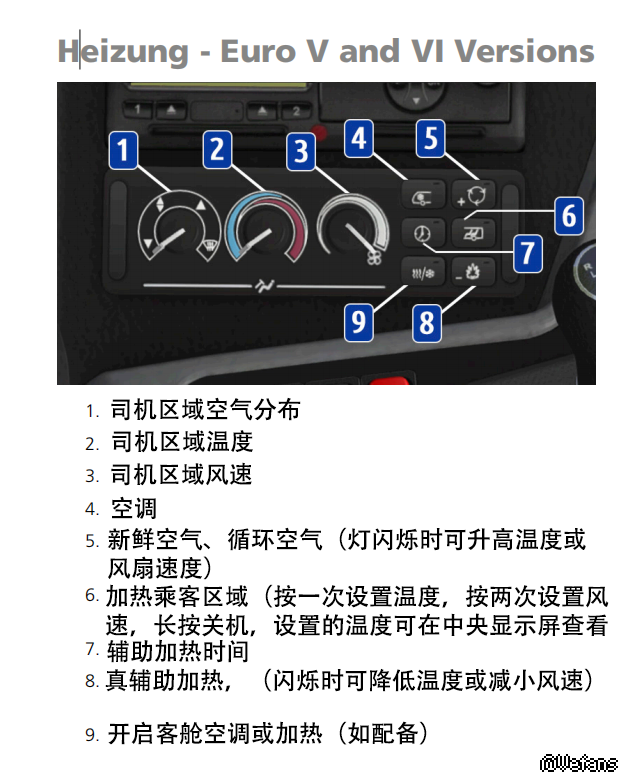 Heizung - Euro V and VI Versions

1
2
3
4
5
6
7
8
9

1. 司机区域空气分布
2. 司机区域温度
3. 司机区域风速
4. 空调
5. 新鲜空气、循环空气（灯闪烁时可升高温度或风扇速度）
6. 加热乘客区域（按一次设置温度，按两次设置风速，长按关机，设置的温度可在中央显示屏查看
7. 辅助加热时间
8. 真辅助加热，（闪烁时可降低温度或减小风速）

9. 开启客舱空调或加热（如配备）

@Wefans